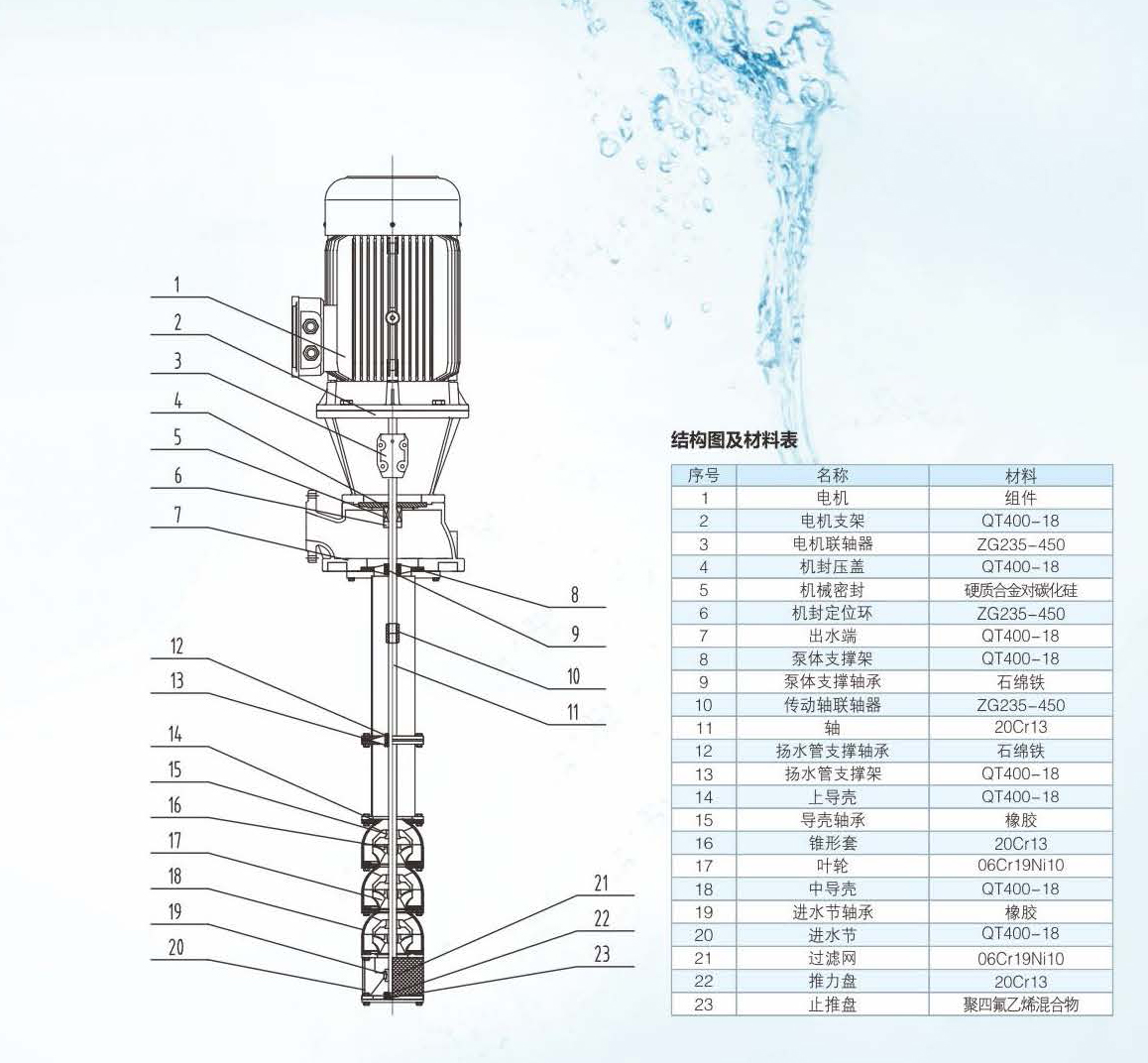 1
2
3
4
5
6
7
8
9
10
11
12
13
14
15
16
17
18
19
20
21
22
23

结构图及材料表

| 序号 | 名称 | 材料 |
|---|---|---|
| 1 | 电机 | 组件 |
| 2 | 电机支架 | QT400-18 |
| 3 | 电机联轴器 | ZG235-450 |
| 4 | 机封压盖 | QT400-18 |
| 5 | 机械密封 | 硬质合金对碳化硅 |
| 6 | 机封定位环 | ZG235-450 |
| 7 | 出水端 | QT400-18 |
| 8 | 泵体支撑架 | QT400-18 |
| 9 | 泵体支撑轴承 | 石绵铁 |
| 10 | 传动轴联轴器 | ZG235-450 |
| 11 | 轴 | 20Cr13 |
| 12 | 扬水管支撑轴承 | 石绵铁 |
| 13 | 扬水管支撑架 | QT400-18 |
| 14 | 上导壳 | QT400-18 |
| 15 | 导壳轴承 | 橡胶 |
| 16 | 锥形套 | 20Cr13 |
| 17 | 叶轮 | 06Cr19Ni10 |
| 18 | 中导壳 | QT400-18 |
| 19 | 进水节轴承 | 橡胶 |
| 20 | 进水节 | QT400-18 |
| 21 | 过滤网 | 06Cr19Ni10 |
| 22 | 推力盘 | 20Cr13 |
| 23 | 止推盘 | 聚四氟乙烯混合物 |